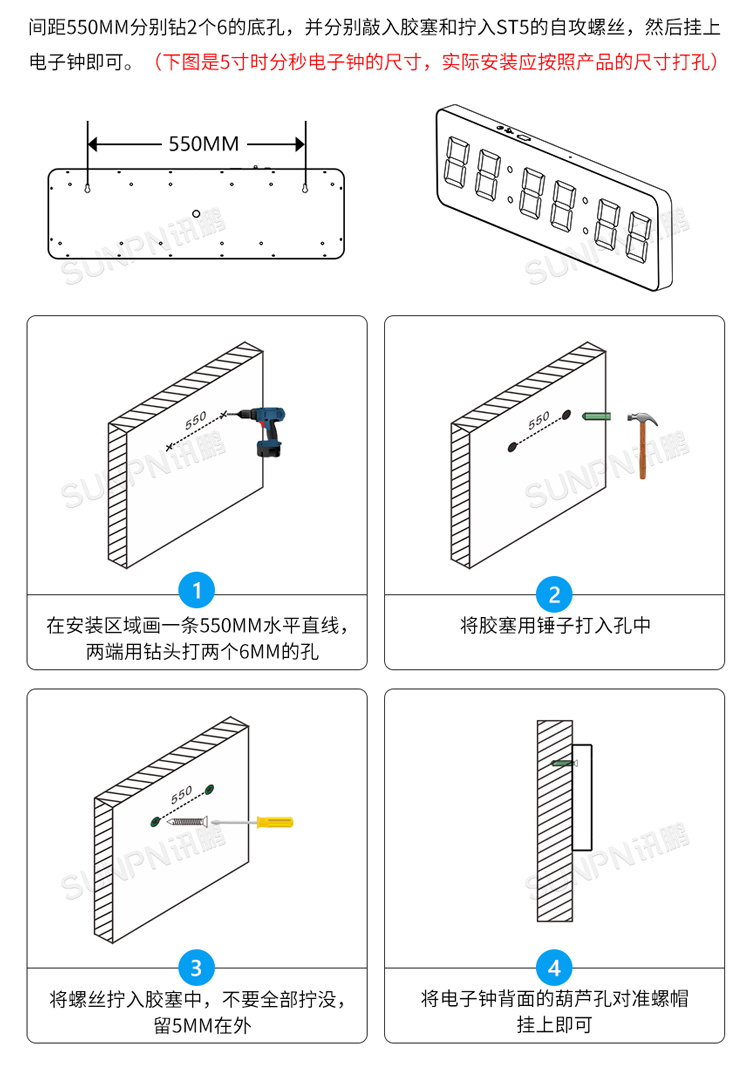 间距550MM分别钻2个6的底孔，并分别敲入胶塞和拧入ST5的自攻螺丝，然后挂上电子钟即可。（下图是5寸时分秒电子钟的尺寸，实际安装应按照产品的尺寸打孔）

550MM

SUNPN讯鹏

SUNPN讯鹏

550

SUNPN讯鹏

1

在安装区域画一条550MM水平直线，两端用钻头打两个6MM的孔

550

SUNPN讯鹏

2

将胶塞用锤子打入孔中

550

SUNPN讯鹏

3

将螺丝拧入胶塞中，不要全部拧没，留5MM在外

SUNPN讯鹏

4

将电子钟背面的葫芦孔对准螺帽挂上即可