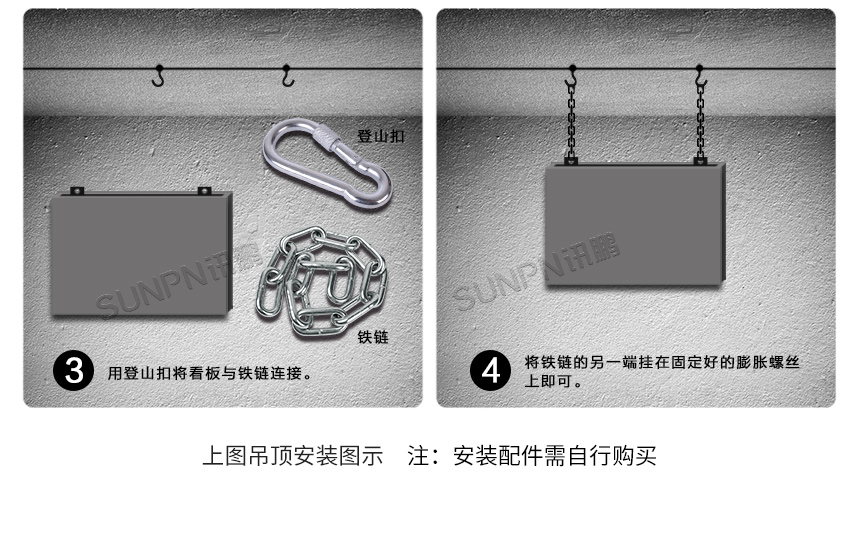 登山扣

SUNPN讯鹏

铁链

3 用登山扣将看板与铁链连接。

SUNPN讯鹏

4 将铁链的另一端挂在固定好的膨胀螺丝上即可。

上图吊顶安装图示 注：安装配件需自行购买