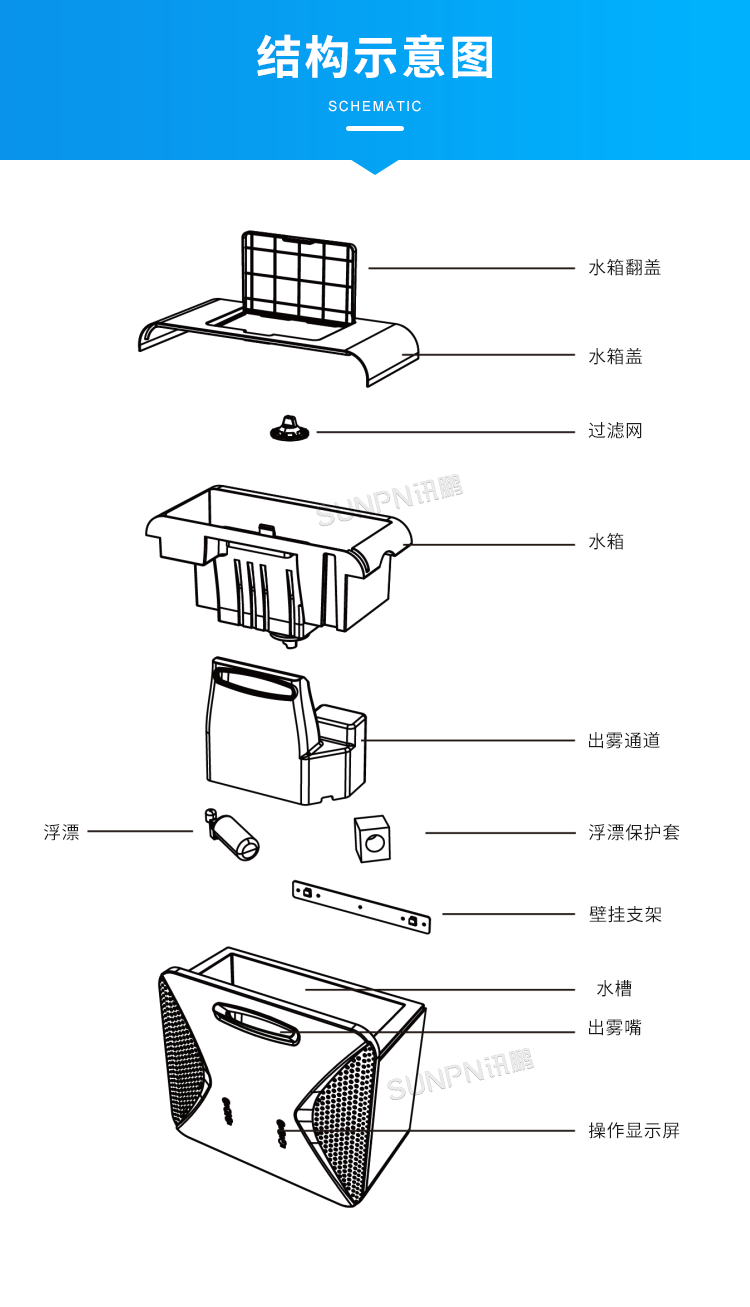 结构示意图

SCHEMATIC

水箱翻盖

水箱盖

过滤网

SUNPN讯鹏

水箱

出雾通道

浮漂

浮漂保护套

壁挂支架

水槽

出雾嘴

SUNPN讯鹏

操作显示屏