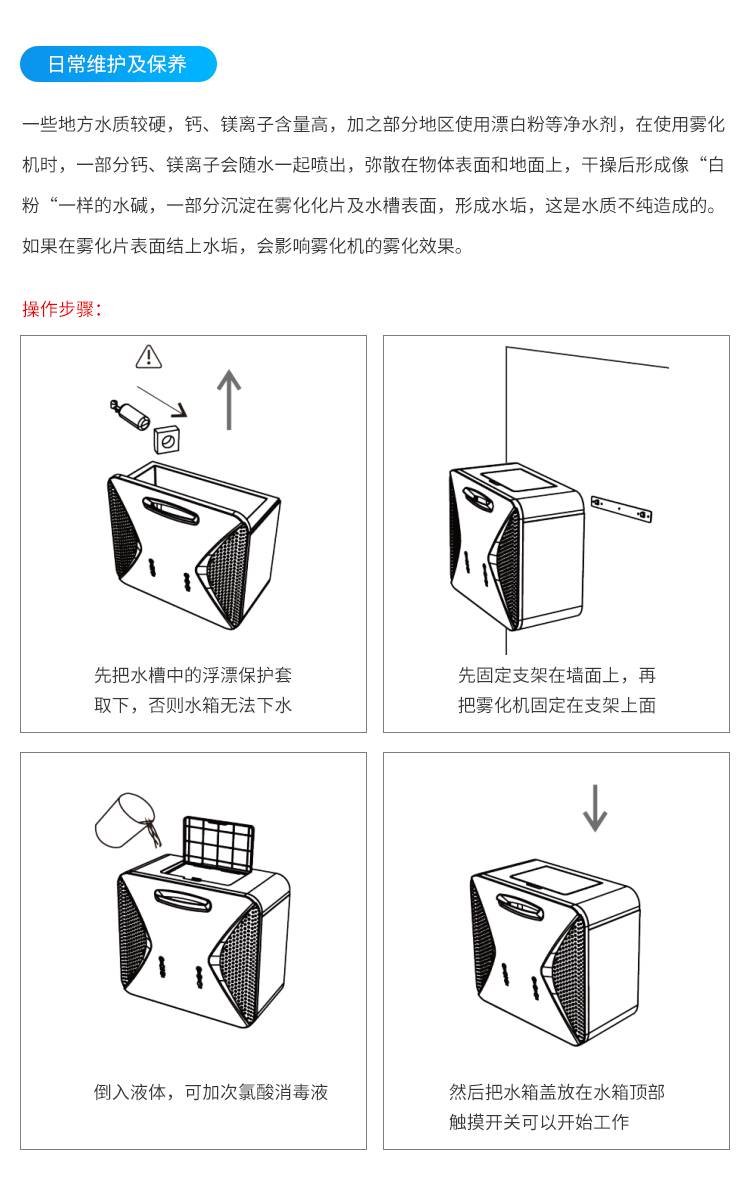 日常维护及保养

一些地方水质较硬，钙、镁离子含量高，加之部分地区使用漂白粉等净水剂，在使用雾化机时，一部分钙、镁离子会随水一起喷出，弥散在物体表面和地面上，干燥后形成像“白粉“一样的水碱，一部分沉淀在雾化化片及水槽表面，形成水垢，这是水质不纯造成的。如果在雾化片表面结上水垢，会影响雾化机的雾化效果。

操作步骤：

先把水槽中的浮漂保护套取下，否则水箱无法下水

先固定支架在墙面上，再把雾化机固定在支架上面

倒入液体，可加次氯酸消毒液

然后把水箱盖放在水箱顶部触摸开关可以开始工作