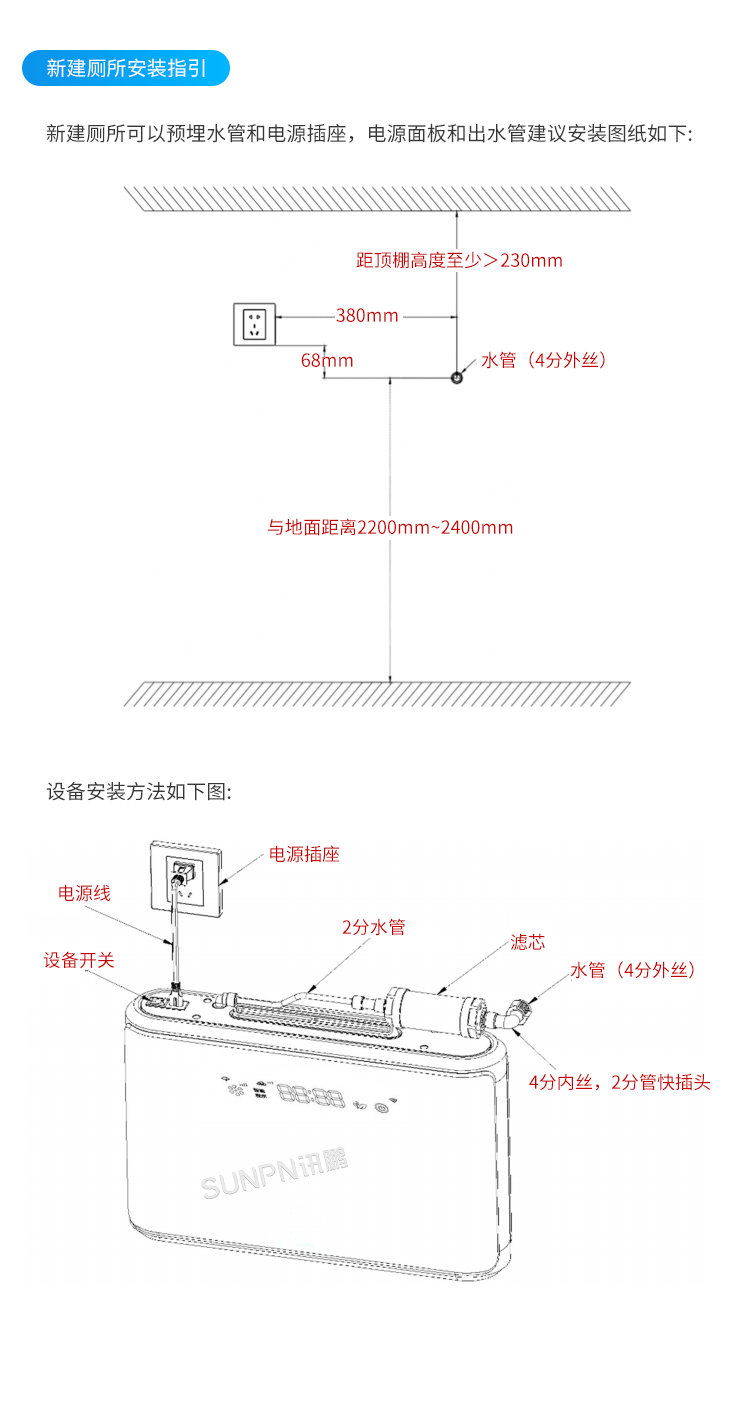 新建厕所安装指引

新建厕所可以预埋水管和电源插座，电源面板和出水管建议安装图纸如下:

距顶棚高度至少＞230mm

380mm

68mm

水管（4分外丝）

与地面距离2200mm~2400mm

设备安装方法如下图:

电源插座

电源线

设备开关

2分水管

滤芯

水管（4分外丝）

4分内丝，2分管快插头

SUNPN讯鹏