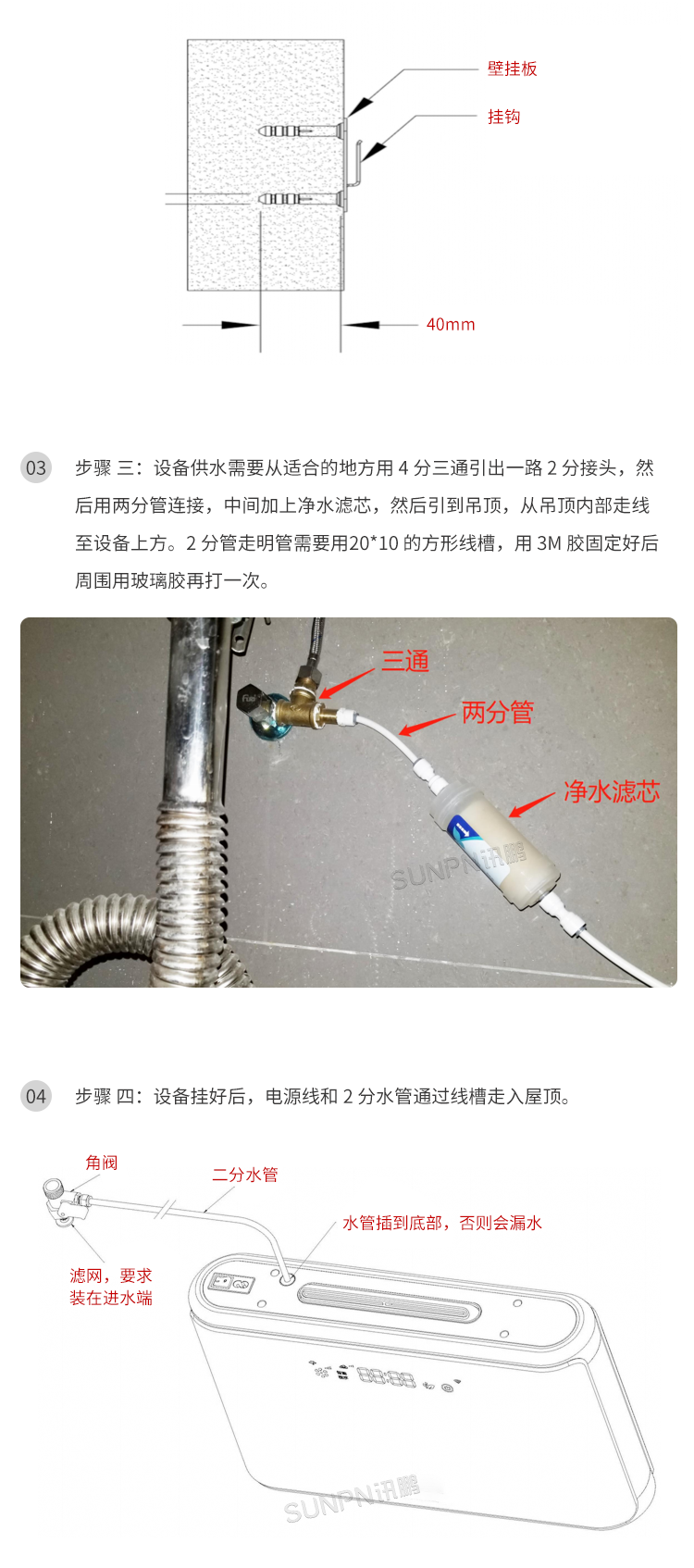 壁挂板

挂钩

40mm

03 步骤 三：设备供水需要从适合的地方用 4 分三通引出一路 2 分接头，然后用两分管连接，中间加上净水滤芯，然后引到吊顶，从吊顶内部走线至设备上方。2 分管走明管需要用20*10 的方形线槽，用 3M 胶固定好后周围用玻璃胶再打一次。

三通

两分管

净水滤芯

SUNPN讯鹏

04 步骤 四：设备挂好后，电源线和 2 分水管通过线槽走入屋顶。

角阀

二分水管

水管插到底部，否则会漏水

滤网，要求装在进水端

SUNPN讯鹏