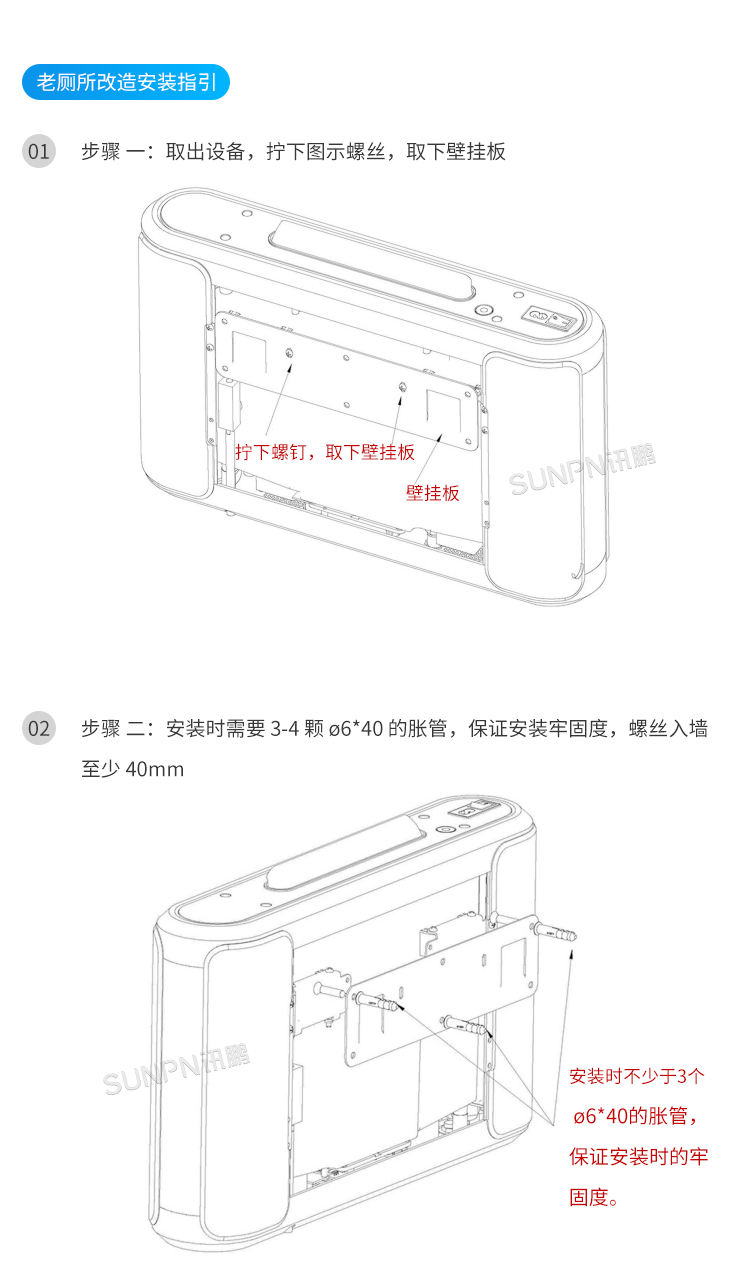 老厕所改造安装指引

01 步骤 一：取出设备，拧下图示螺丝，取下壁挂板

拧下螺钉，取下壁挂板

壁挂板

SUNPN讯鹏

02 步骤 二：安装时需要 3-4 颗 ø6*40 的胀管，保证安装牢固度，螺丝入墙至少 40mm

SUNPN讯鹏

安装时不少于3个 ø6*40的胀管，保证安装时的牢固度。