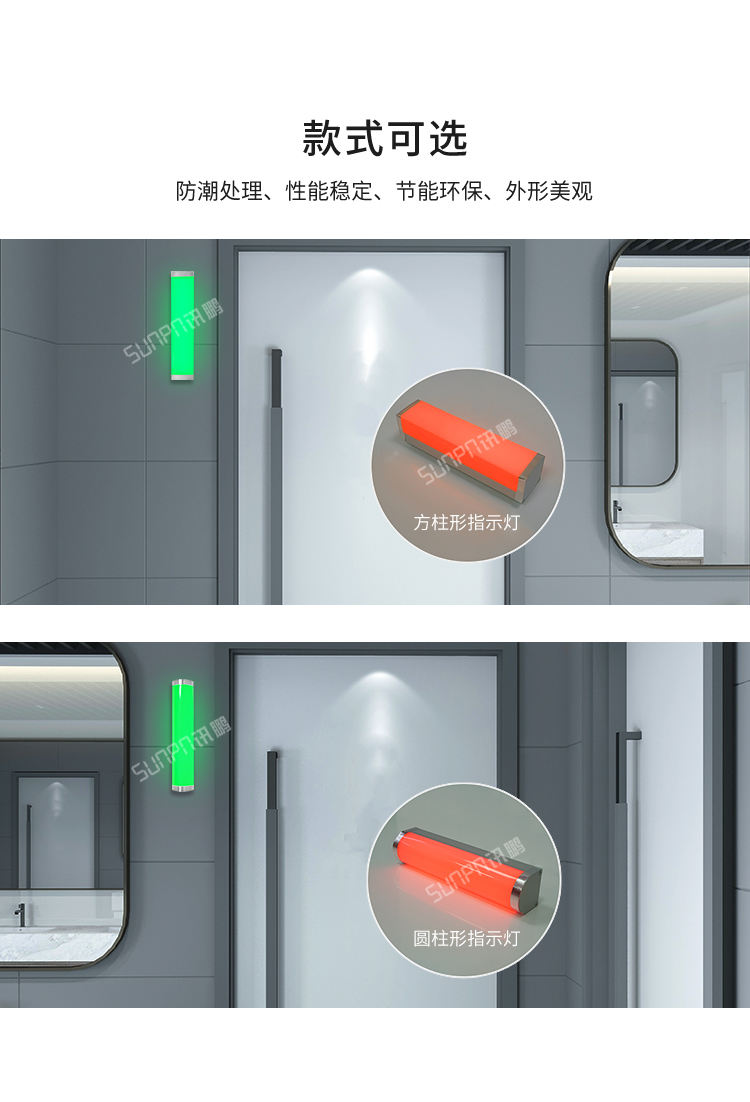 款式可选

防潮处理、性能稳定、节能环保、外形美观

SUNPN讯鹏

SUNPN讯鹏

方柱形指示灯

SUNPN讯鹏

SUNPN讯鹏

圆柱形指示灯