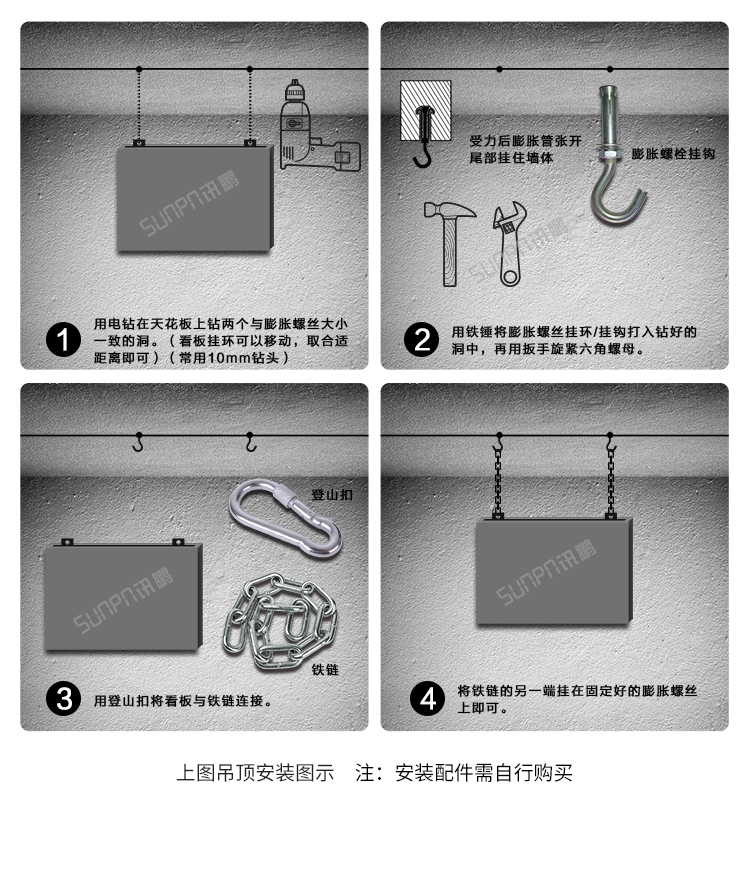 SUNPN讯鹏

1 用电钻在天花板上钻两个与膨胀螺丝大小一致的洞。（看板挂环可以移动，取合适距离即可）（常用10mm钻头）

受力后膨胀管张开尾部挂住墙体

膨胀螺栓挂钩

SUNPN讯鹏

2 用铁锤将膨胀螺丝挂环/挂钩打入钻好的洞中，再用扳手旋紧六角螺母。

登山扣

SUNPN讯鹏

铁链

3 用登山扣将看板与铁链连接。

SUNPN讯鹏

4 将铁链的另一端挂在固定好的膨胀螺丝上即可。

上图吊顶安装图示　注：安装配件需自行购买