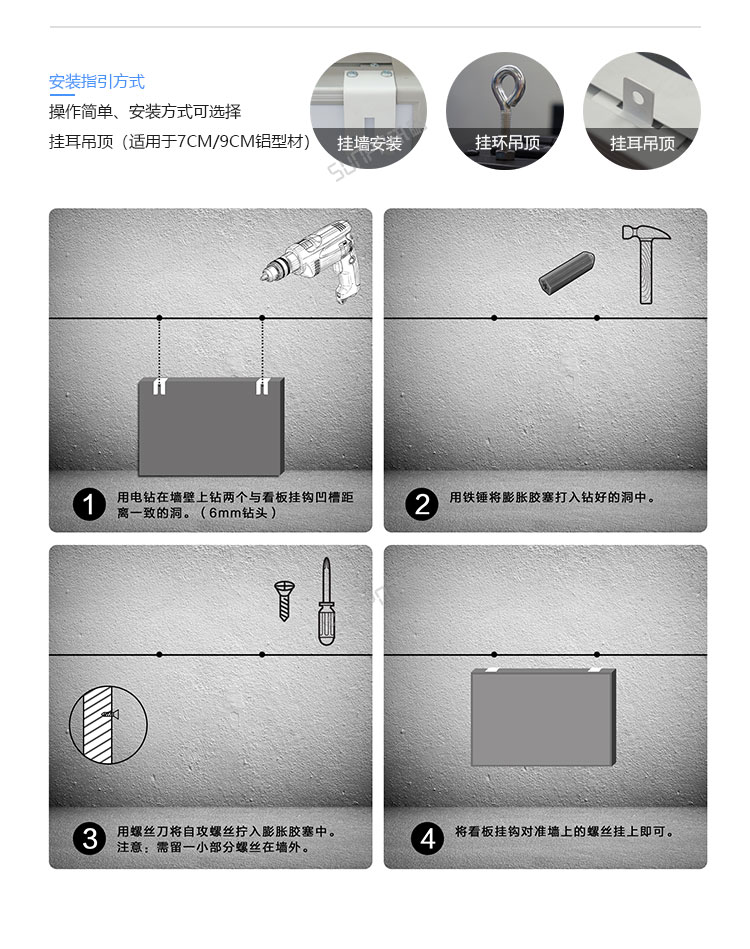 安装指引方式
操作简单、安装方式可选择
挂耳吊顶（适用于7CM/9CM铝型材）

挂墙安装
挂环吊顶
挂耳吊顶

1 用电钻在墙壁上钻两个与看板挂钩凹槽距离一致的洞。（6mm钻头）

2 用铁锤将膨胀胶塞打入钻好的洞中。

3 用螺丝刀将自攻螺丝拧入膨胀胶塞中。注意：需留一小部分螺丝在墙外。

4 将看板挂钩对准墙上的螺丝挂上即可。