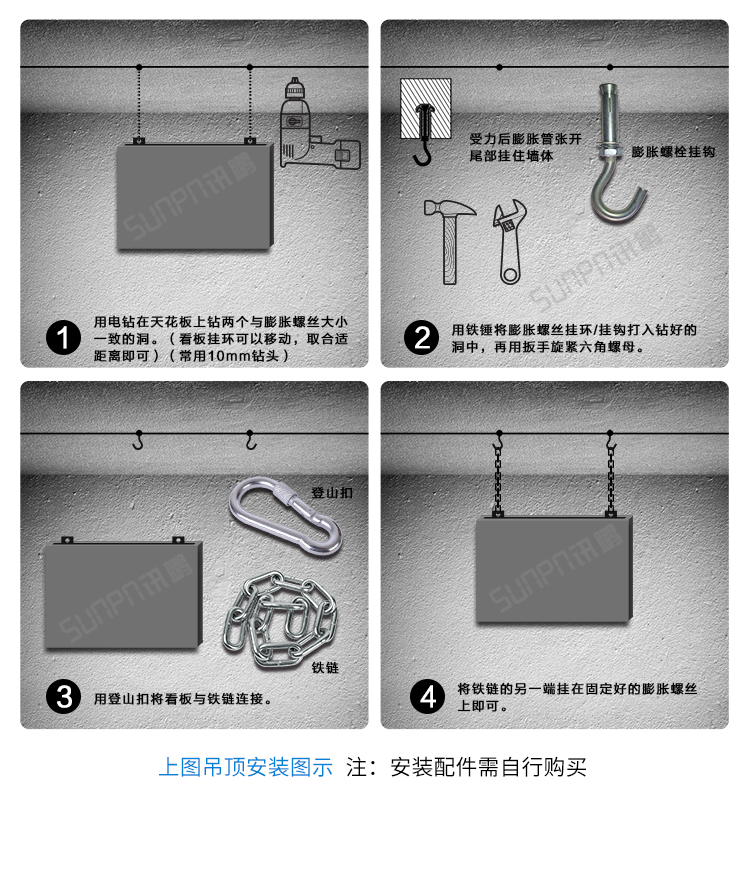 SUNPN讯鹏

1 用电钻在天花板上钻两个与膨胀螺丝大小一致的洞。（看板挂环可以移动，取合适距离即可）（常用10mm钻头）

受力后膨胀管张开尾部挂住墙体

膨胀螺栓挂钩

SUNPN讯鹏

2 用铁锤将膨胀螺丝挂环/挂钩打入钻好的洞中，再用扳手旋紧六角螺母。

登山扣

SUNPN讯鹏

铁链

3 用登山扣将看板与铁链连接。

SUNPN讯鹏

4 将铁链的另一端挂在固定好的膨胀螺丝上即可。

上图吊顶安装图示 注：安装配件需自行购买