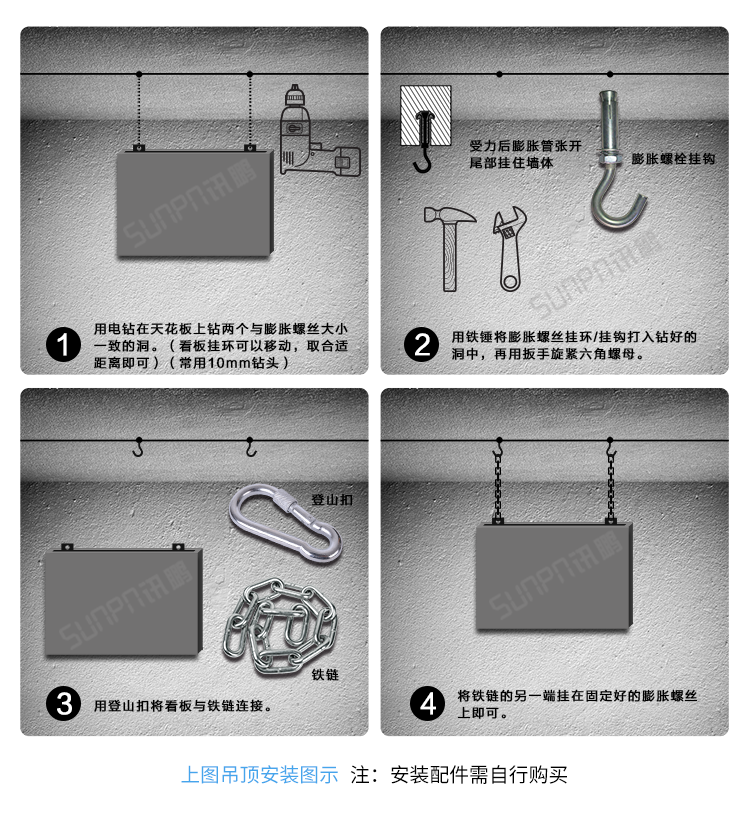 SUNPN讯鹏

1 用电钻在天花板上钻两个与膨胀螺丝大小一致的洞。（看板挂环可以移动，取合适距离即可）（常用10mm钻头）

受力后膨胀管张开尾部挂住墙体

膨胀螺栓挂钩

SUNPN讯鹏

2 用铁锤将膨胀螺丝挂环/挂钩打入钻好的洞中，再用扳手旋紧六角螺母。

登山扣

SUNPN讯鹏

铁链

3 用登山扣将看板与铁链连接。

SUNPN讯鹏

4 将铁链的另一端挂在固定好的膨胀螺丝上即可。

上图吊顶安装图示 注：安装配件需自行购买