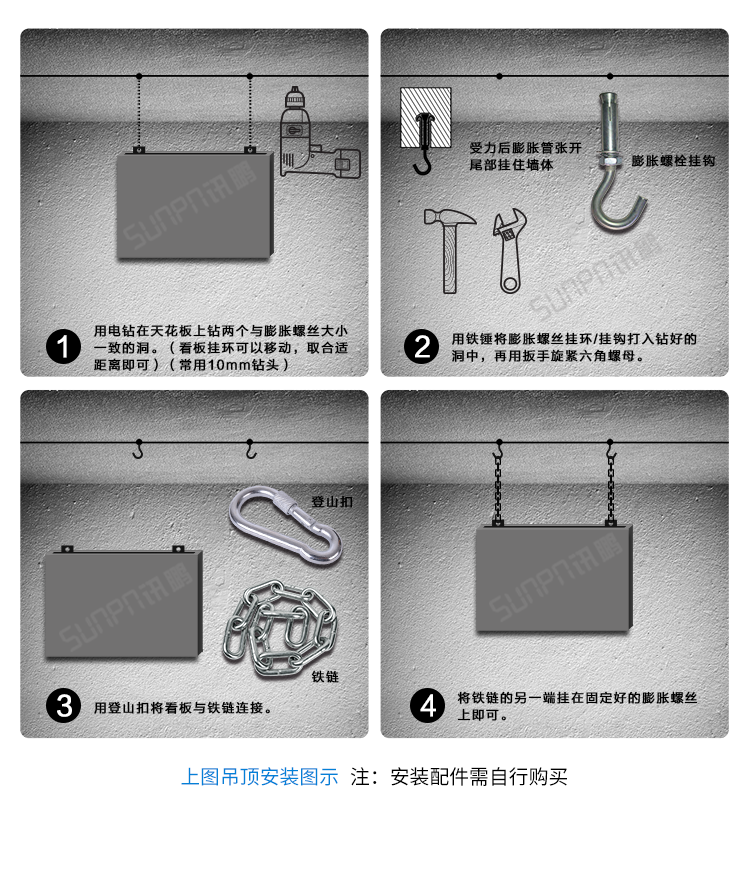 SUNPN讯鹏

1 用电钻在天花板上钻两个与膨胀螺丝大小一致的洞。（看板挂环可以移动，取合适距离即可）（常用10mm钻头）

受力后膨胀管张开尾部挂住墙体

膨胀螺栓挂钩

SUNPN讯鹏

2 用铁锤将膨胀螺丝挂环/挂钩打入钻好的洞中，再用扳手旋紧六角螺母。

登山扣

SUNPN讯鹏

铁链

3 用登山扣将看板与铁链连接。

SUNPN讯鹏

4 将铁链的另一端挂在固定好的膨胀螺丝上即可。

上图吊顶安装图示 注：安装配件需自行购买