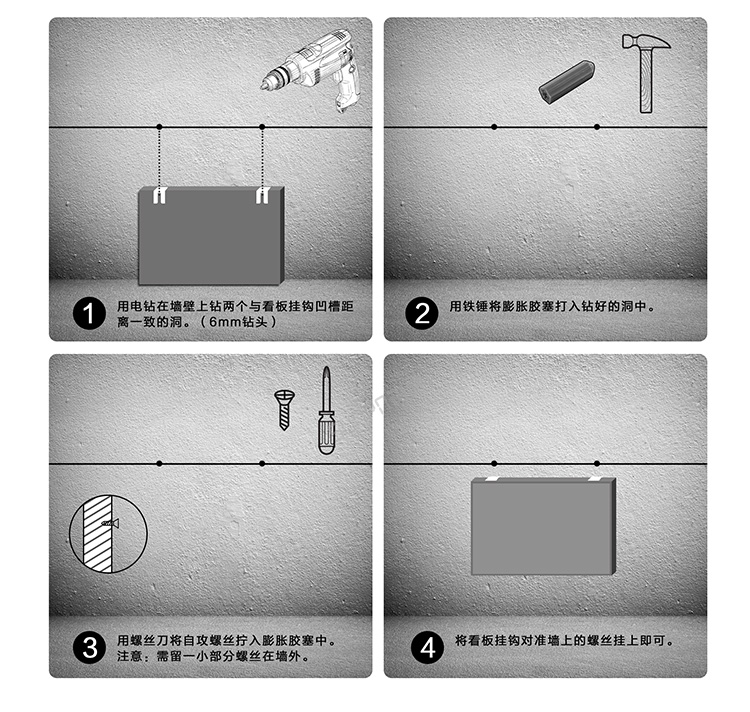 1 用电钻在墙壁上钻两个与看板挂钩凹槽距离一致的洞。（6mm钻头）

2 用铁锤将膨胀胶塞打入钻好的洞中。

3 用螺丝刀将自攻螺丝拧入膨胀胶塞中。注意：需留一小部分螺丝在墙外。

4 将看板挂钩对准墙上的螺丝挂上即可。