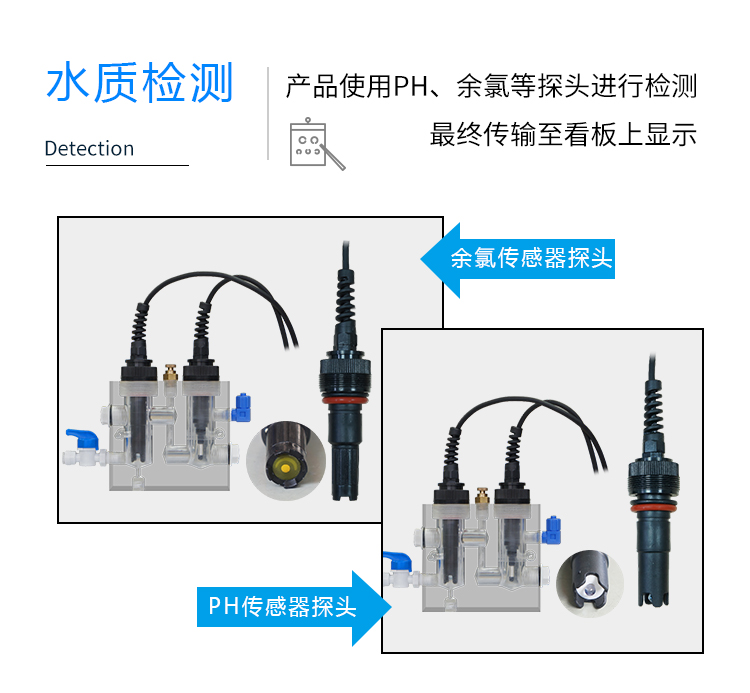 水质检测

Detection

产品使用PH、余氯等探头进行检测
最终传输至看板上显示

余氯传感器探头

PH传感器探头