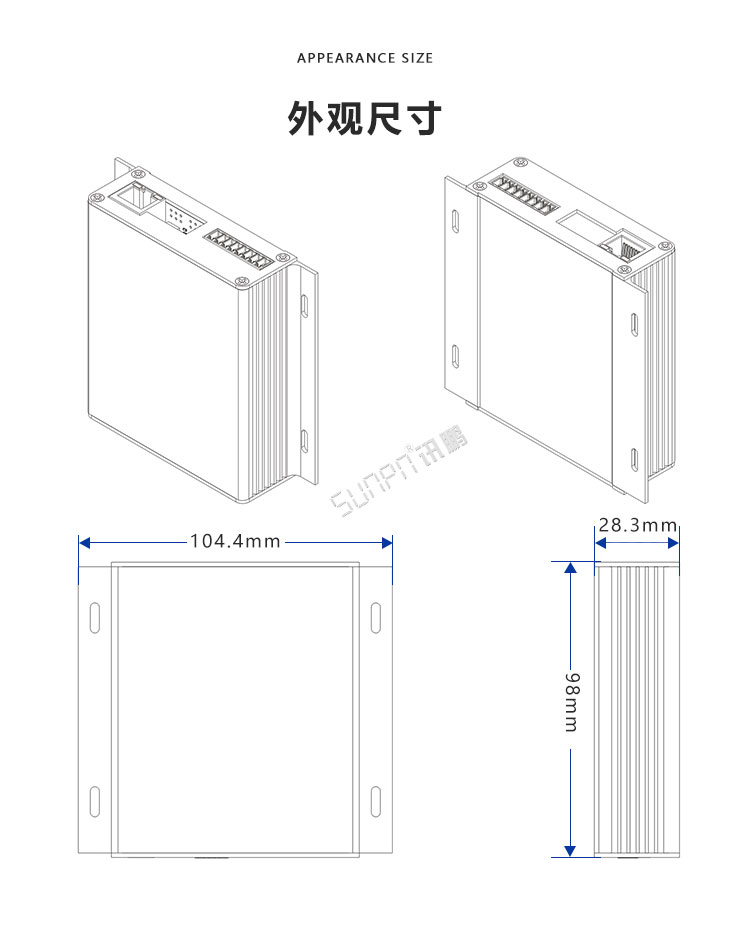 APPEARANCE SIZE

外观尺寸

SUNPN 讯鹏

104.4mm

28.3mm

98mm