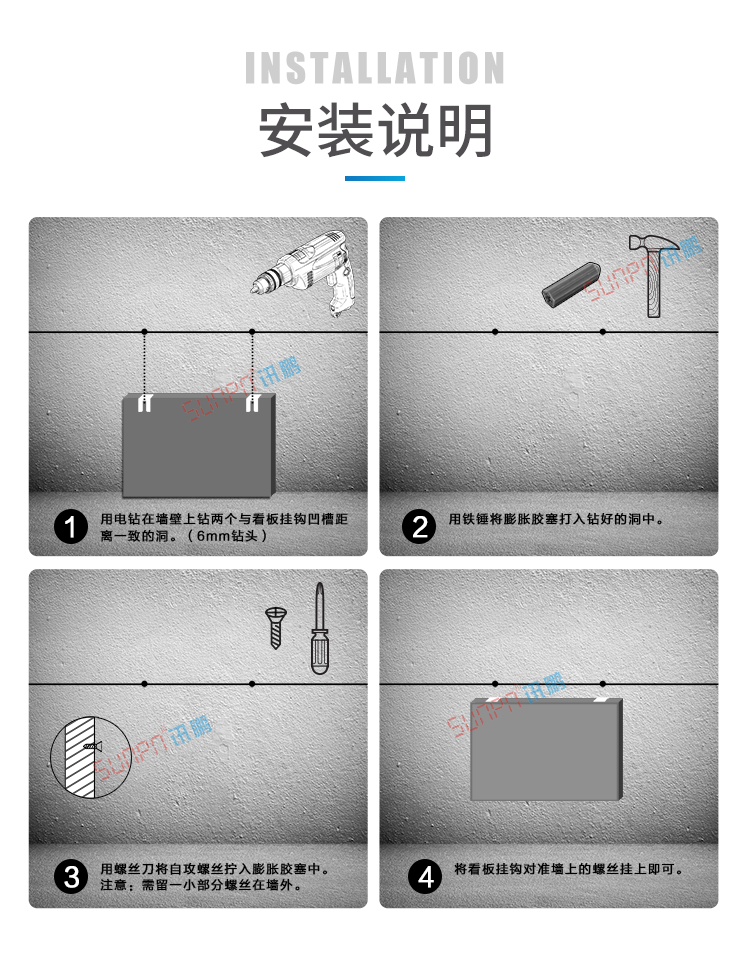 INSTALLATION

安装说明

SUNPN 讯鹏

1 用电钻在墙壁上钻两个与看板挂钩凹槽距离一致的洞。（6mm钻头）

SUNPN 讯鹏

2 用铁锤将膨胀胶塞打入钻好的洞中。

SUNPN 讯鹏

3 用螺丝刀将自攻螺丝拧入膨胀胶塞中。注意：需留一小部分螺丝在墙外。

SUNPN 讯鹏

4 将看板挂钩对准墙上的螺丝挂上即可。