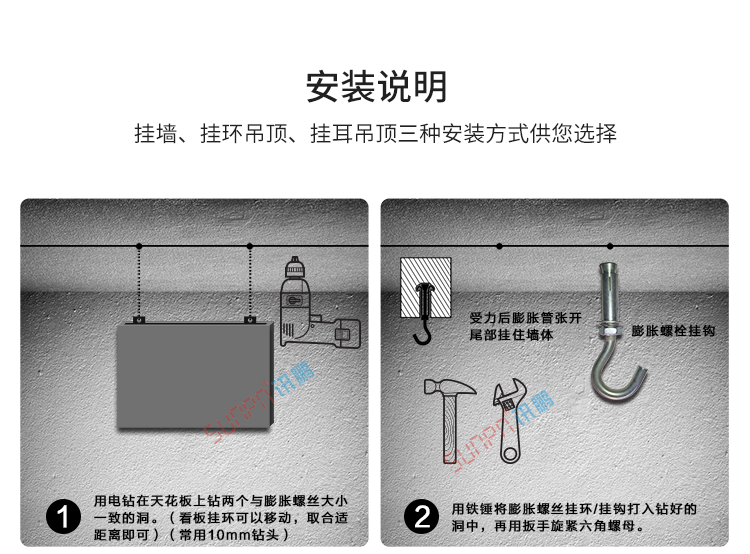 安装说明

挂墙、挂环吊顶、挂耳吊顶三种安装方式供您选择

SUNPN讯鹏

1 用电钻在天花板上钻两个与膨胀螺丝大小一致的洞。（看板挂环可以移动，取合适距离即可）（常用10mm钻头）

受力后膨胀管张开尾部挂住墙体

膨胀螺栓挂钩

SUNPN讯鹏

2 用铁锤将膨胀螺丝挂环/挂钩打入钻好的洞中，再用扳手旋紧六角螺母。