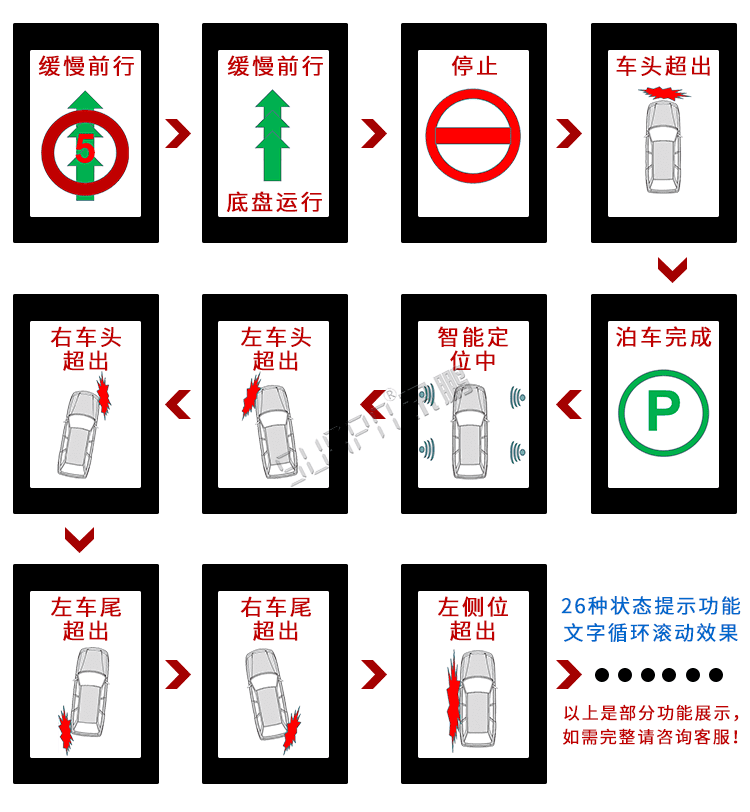 缓慢前行

5

缓慢前行

底盘运行

停止

车头超出

泊车完成

P

智能定位中

左车头超出

右车头超出

左车尾超出

右车尾超出

左侧位超出

26种状态提示功能
文字循环滚动效果

以上是部分功能展示，
如需完整请咨询客服！